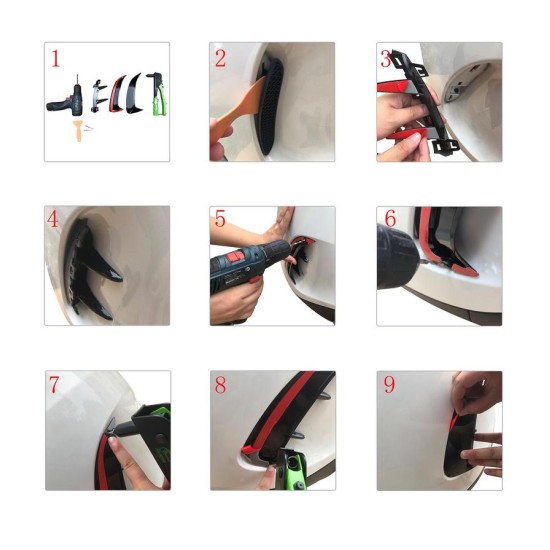 1

2

3

4

5

6

7

8

9