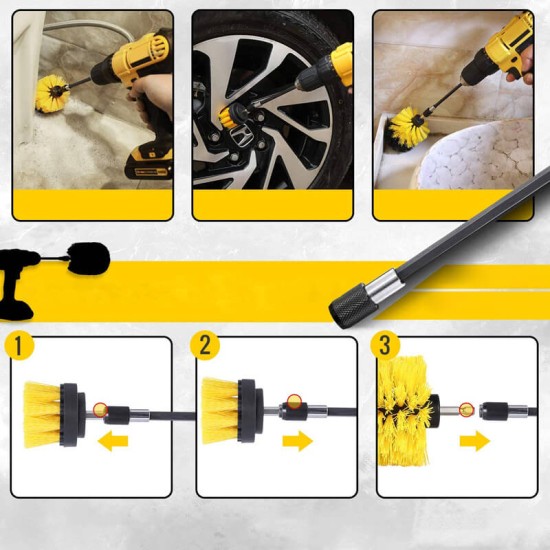 1

2

3