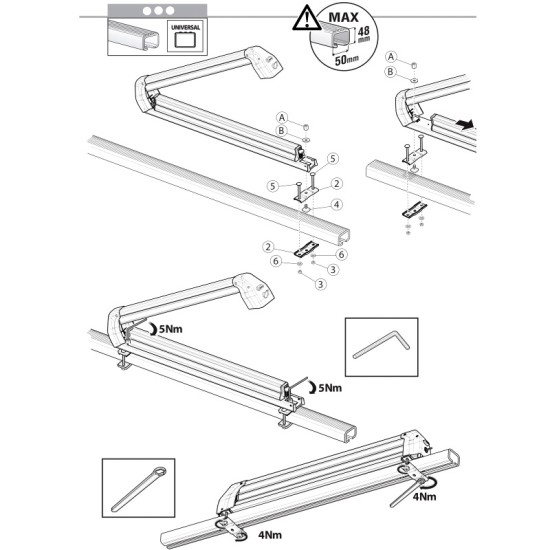 UNIVERSAL

MAX
48 mm
50mm

A
B

A
B
5
5
2
4
2
6
6
3
3

5Nm
5Nm

4Nm
4Nm