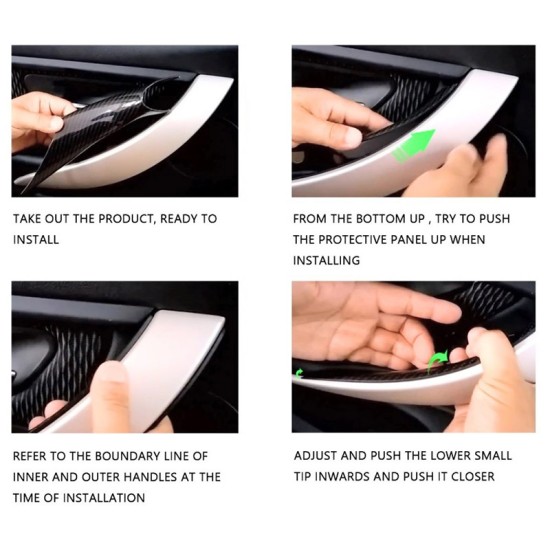 TAKE OUT THE PRODUCT, READY TO INSTALL

FROM THE BOTTOM UP , TRY TO PUSH THE PROTECTIVE PANEL UP WHEN INSTALLING

REFER TO THE BOUNDARY LINE OF INNER AND OUTER HANDLES AT THE TIME OF INSTALLATION

ADJUST AND PUSH THE LOWER SMALL TIP INWARDS AND PUSH IT CLOSER