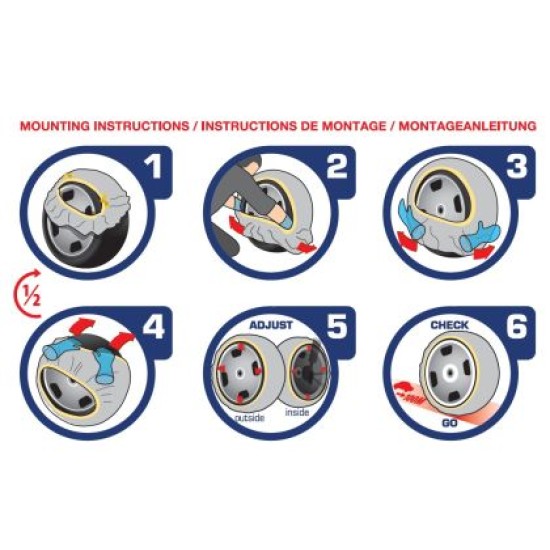 MOUNTING INSTRUCTIONS / INSTRUCTIONS DE MONTAGE / MONTAGEANLEITUNG

1

2

3

½

4

ADJUST 5

outside inside

CHECK 6

GO